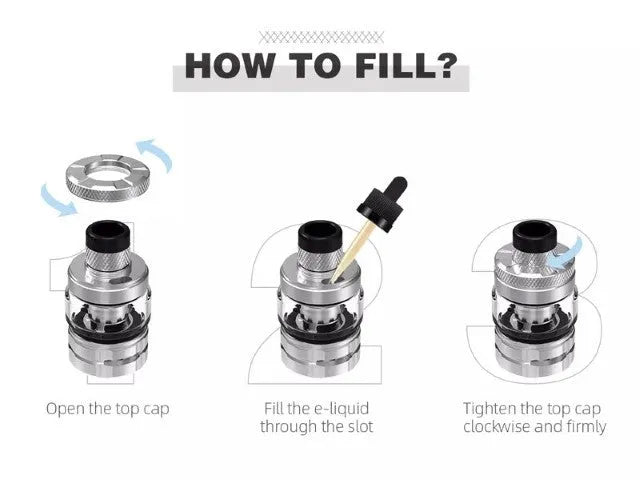 HOW TO FILL?

1
Open the top cap

2
Fill the e-liquid through the slot

3
Tighten the top cap clockwise and firmly