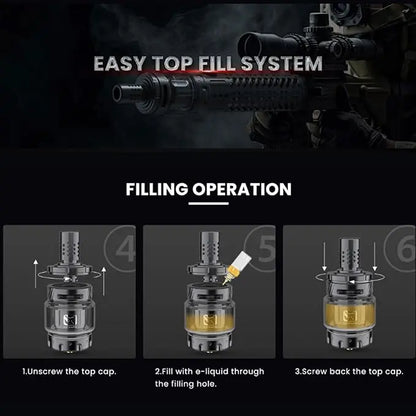 EASY TOP FILL SYSTEM

FILLING OPERATION

4

5

6

1.Unscrew the top cap.

2.Fill with e-liquid through the filling hole.

3.Screw back the top cap.