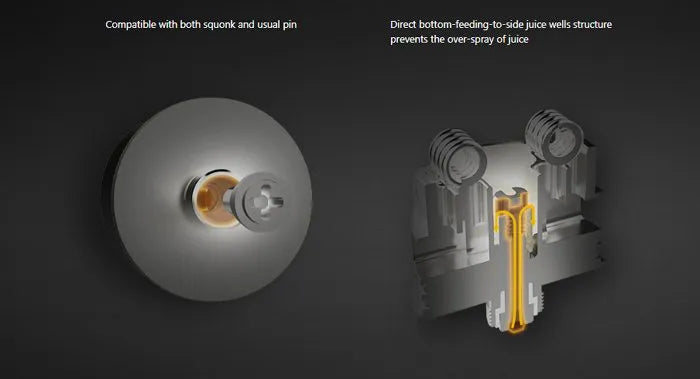 Compatible with both squonk and usual pin

Direct bottom-feeding-to-side juice wells structure prevents the over-spray of juice