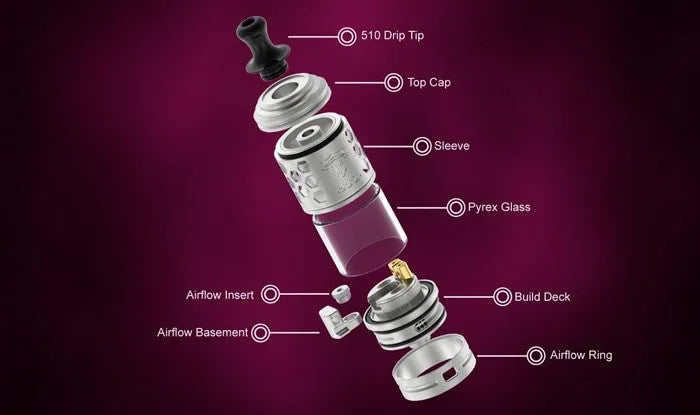 510 Drip Tip
Top Cap
Sleeve
Pyrex Glass
Airflow Insert
Build Deck
Airflow Basement
Airflow Ring