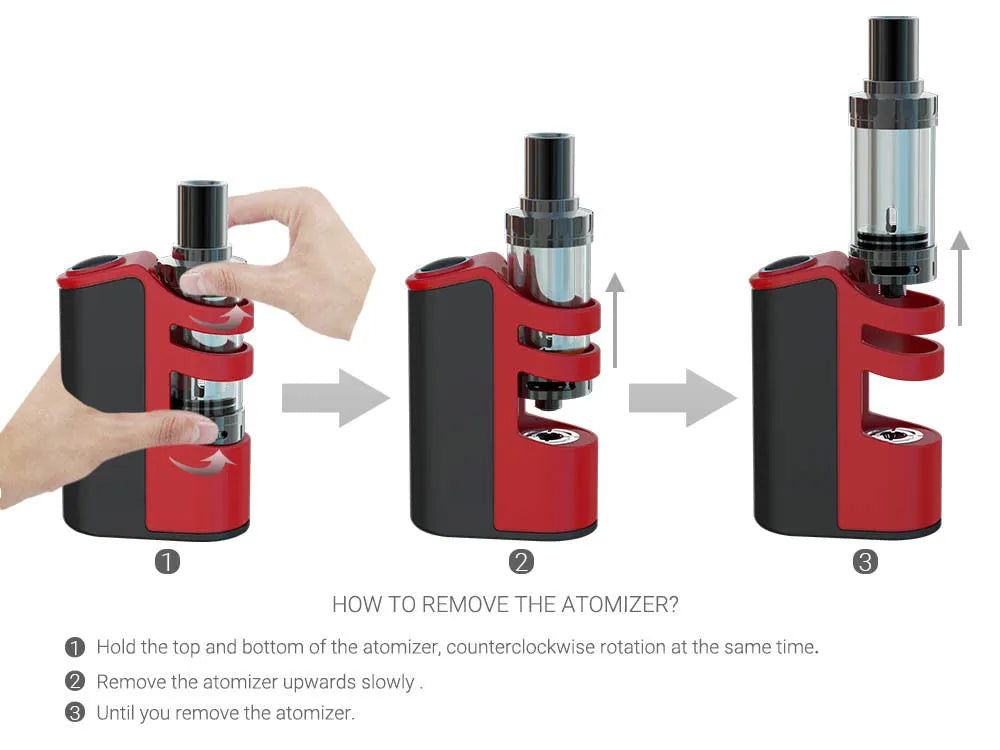 1

2

3

HOW TO REMOVE THE ATOMIZER?

1 Hold the top and bottom of the atomizer, counterclockwise rotation at the same time.

2 Remove the atomizer upwards slowly .

3 Until you remove the atomizer.