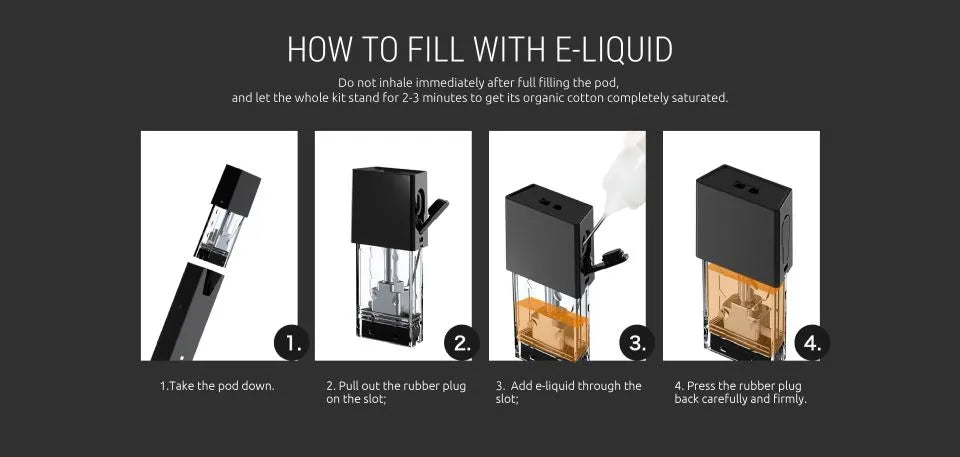 HOW TO FILL WITH E-LIQUID

Do not inhale immediately after full filling the pod, and let the whole kit stand for 2-3 minutes to get its organic cotton completely saturated.

1.

2.

3.

4.

1.Take the pod down.

2. Pull out the rubber plug on the slot;

3. Add e-liquid through the slot;

4. Press the rubber plug back carefully and firmly.