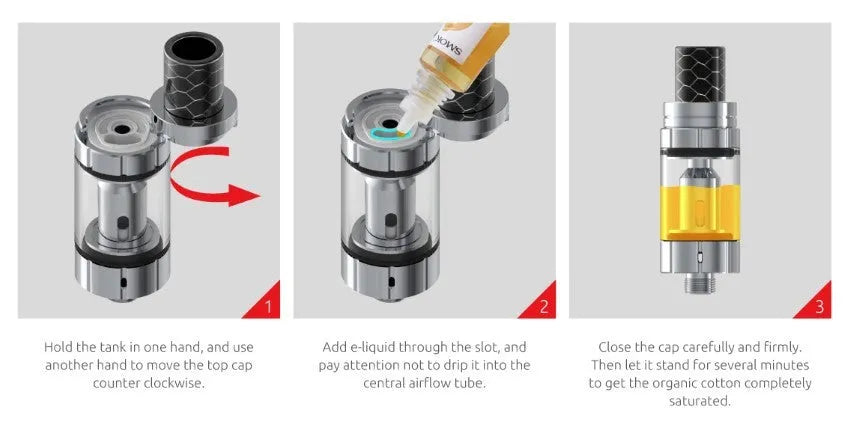 SMOK

1

Hold the tank in one hand, and use another hand to move the top cap counter clockwise.

2

Add e-liquid through the slot, and pay attention not to drip it into the central airflow tube.

3

Close the cap carefully and firmly. Then let it stand for several minutes to get the organic cotton completely saturated.