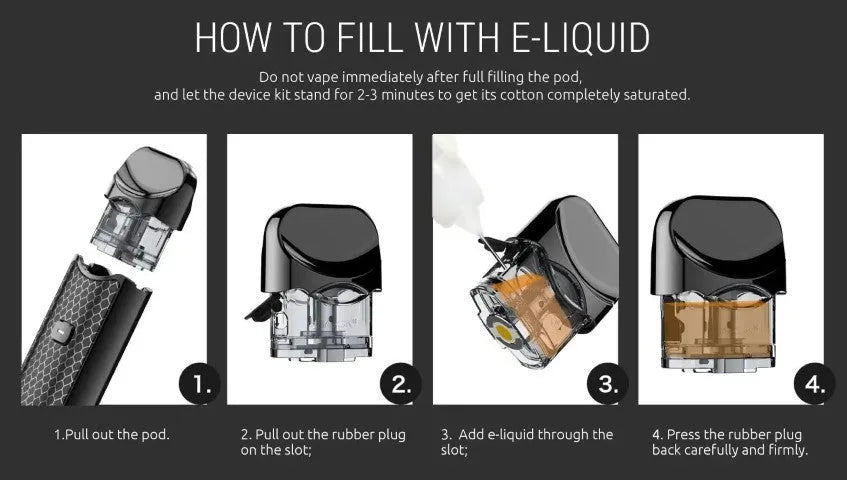 HOW TO FILL WITH E-LIQUID

Do not vape immediately after full filling the pod, and let the device kit stand for 2-3 minutes to get its cotton completely saturated.

1.

2.

3.

4.

1.Pull out the pod.

2. Pull out the rubber plug on the slot;

3. Add e-liquid through the slot;

4. Press the rubber plug back carefully and firmly.