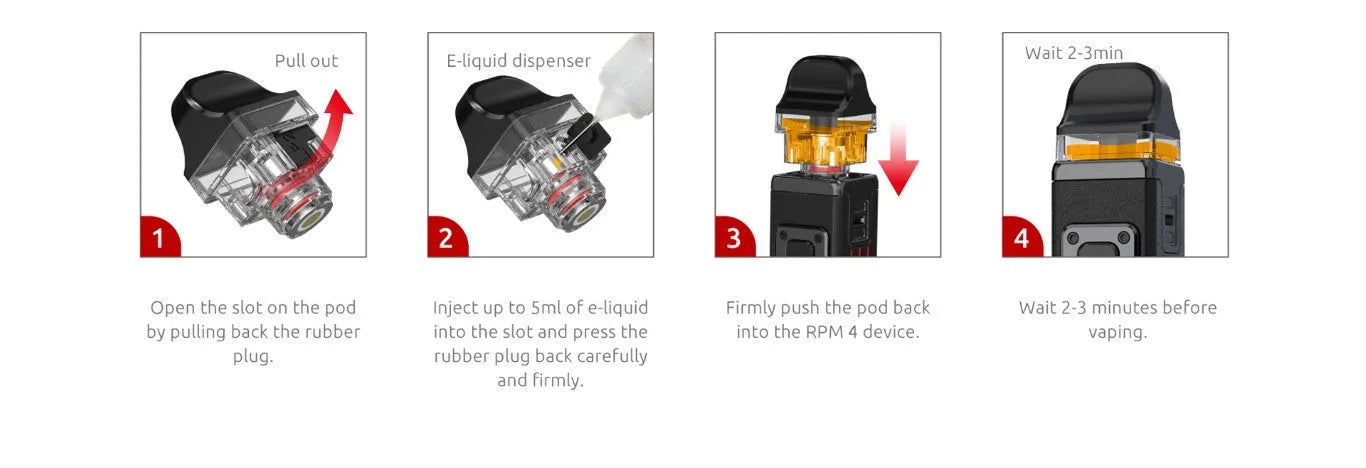 Pull out

1

Open the slot on the pod by pulling back the rubber plug.

E-liquid dispenser

2

Inject up to 5ml of e-liquid into the slot and press the rubber plug back carefully and firmly.

3

Firmly push the pod back into the RPM 4 device.

Wait 2-3min

4

Wait 2-3 minutes before vaping.