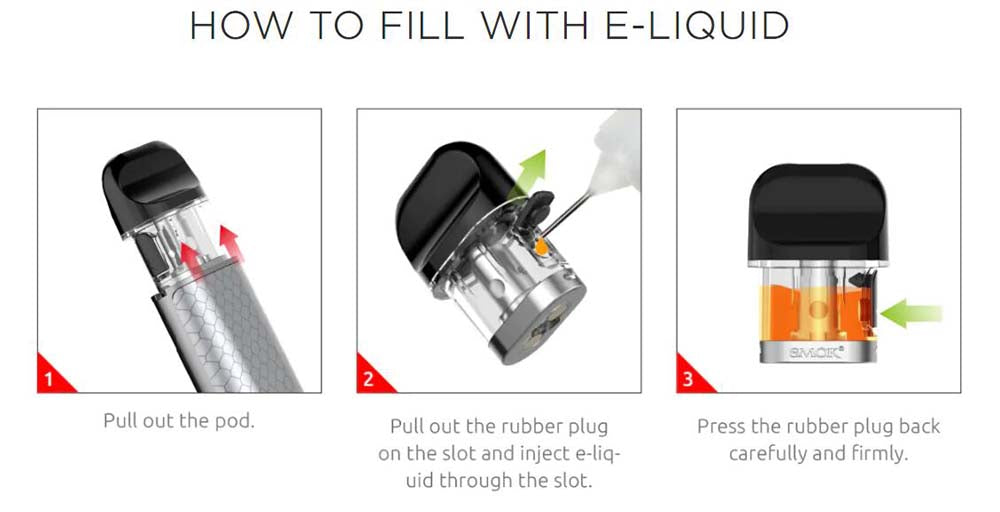 HOW TO FILL WITH E-LIQUID

1

Pull out the pod.

2

Pull out the rubber plug on the slot and inject e-liquid through the slot.

SMOK

3

Press the rubber plug back carefully and firmly.