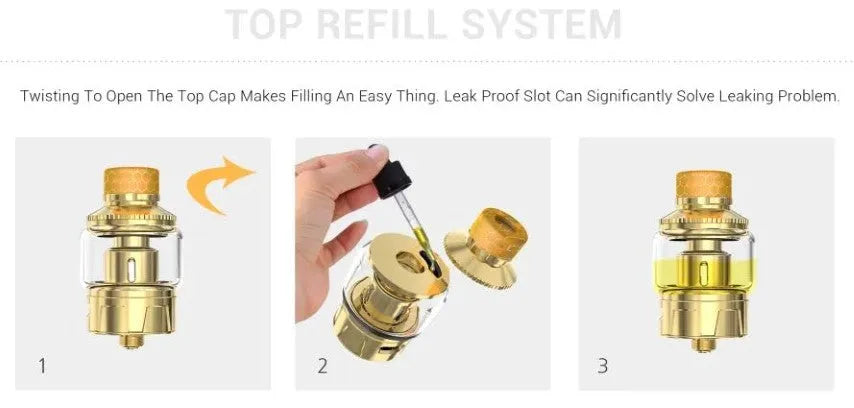 TOP REFILL SYSTEM

Twisting To Open The Top Cap Makes Filling An Easy Thing. Leak Proof Slot Can Significantly Solve Leaking Problem.

1

2

3