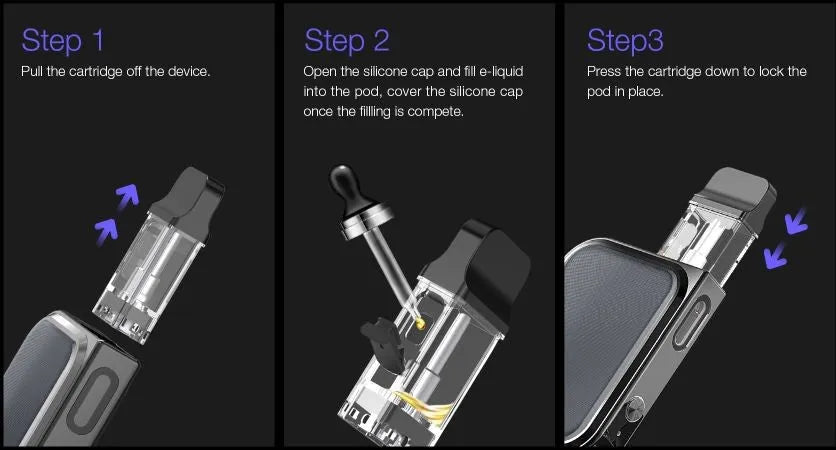 Step 1
Pull the cartridge off the device.

Step 2
Open the silicone cap and fill e-liquid into the pod, cover the silicone cap once the filling is compete.

Step3
Press the cartridge down to lock the pod in place.