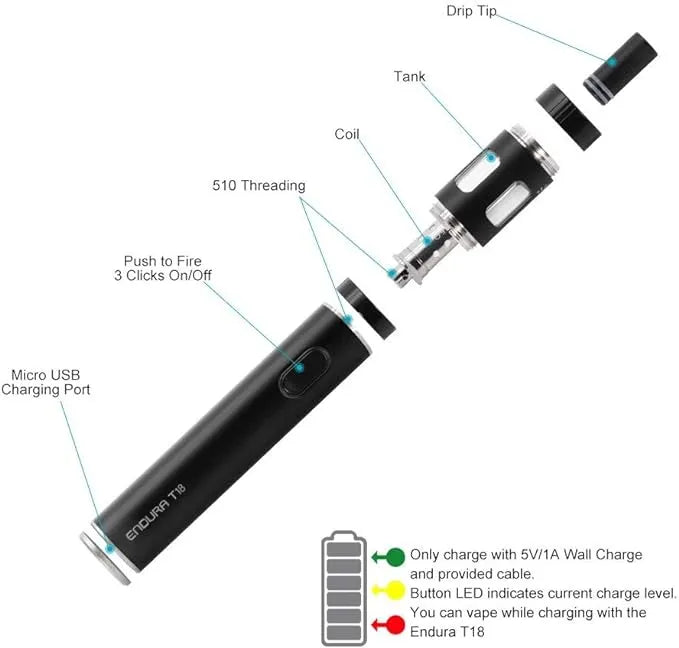 Drip Tip

Tank

Coil

510 Threading

Push to Fire
3 Clicks On/Off

Micro USB
Charging Port

ENDURA T18

Only charge with 5V/1A Wall Charge and provided cable.

Button LED indicates current charge level.

You can vape while charging with the Endura T18