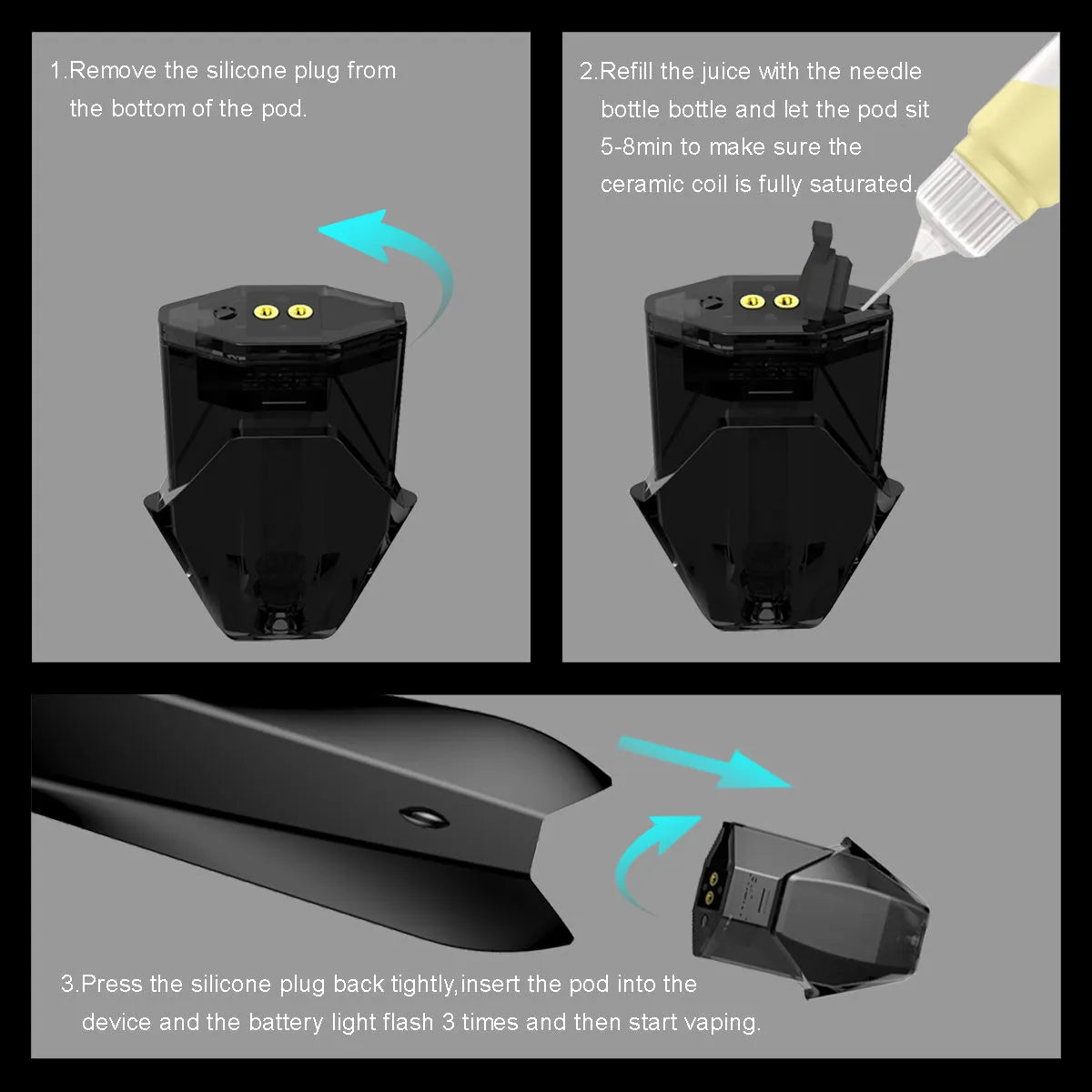 1.Remove the silicone plug from the bottom of the pod.

2.Refill the juice with the needle bottle bottle and let the pod sit 5-8min to make sure the ceramic coil is fully saturated.

3.Press the silicone plug back tightly,insert the pod into the device and the battery light flash 3 times and then start vaping.