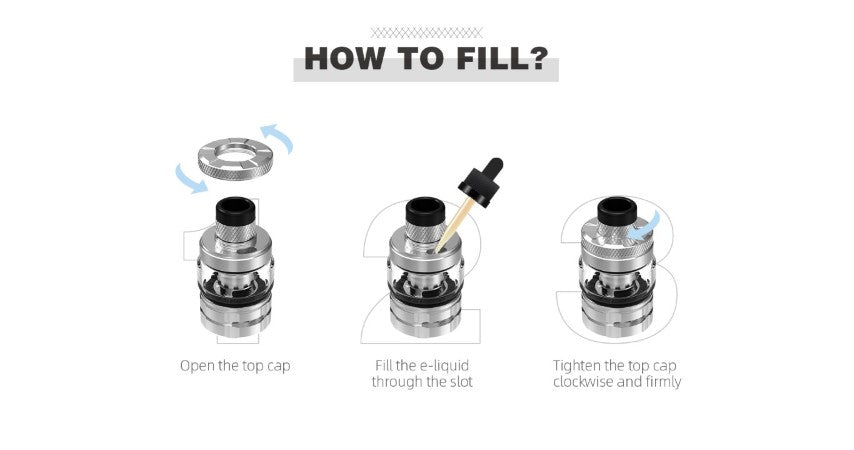 HOW TO FILL?

1
Open the top cap

2
Fill the e-liquid through the slot

3
Tighten the top cap clockwise and firmly