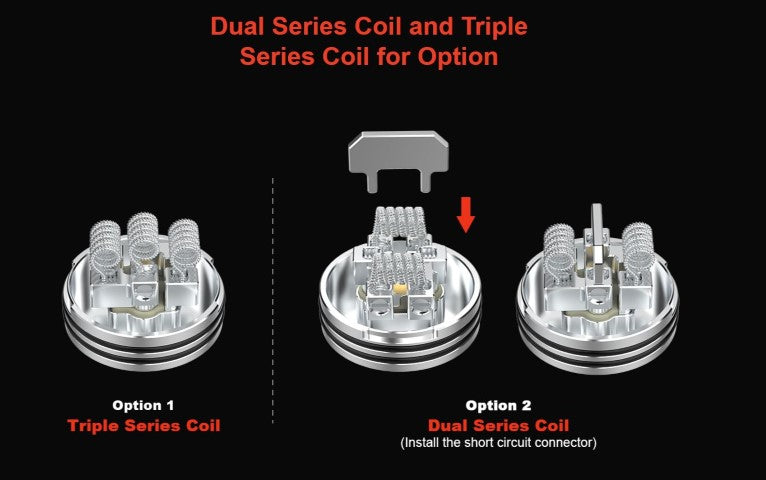 Dual Series Coil and Triple Series Coil for Option

Option 1
Triple Series Coil

Option 2
Dual Series Coil
(Install the short circuit connector)