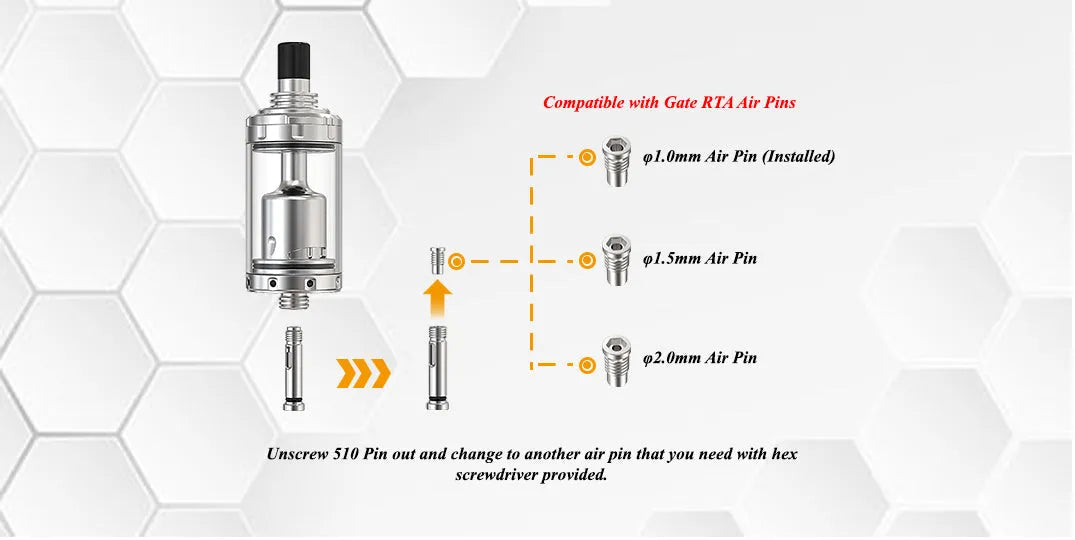 Compatible with Gate RTA Air Pins

φ1.0mm Air Pin (Installed)

φ1.5mm Air Pin

φ2.0mm Air Pin

Unscrew 510 Pin out and change to another air pin that you need with hex screwdriver provided.