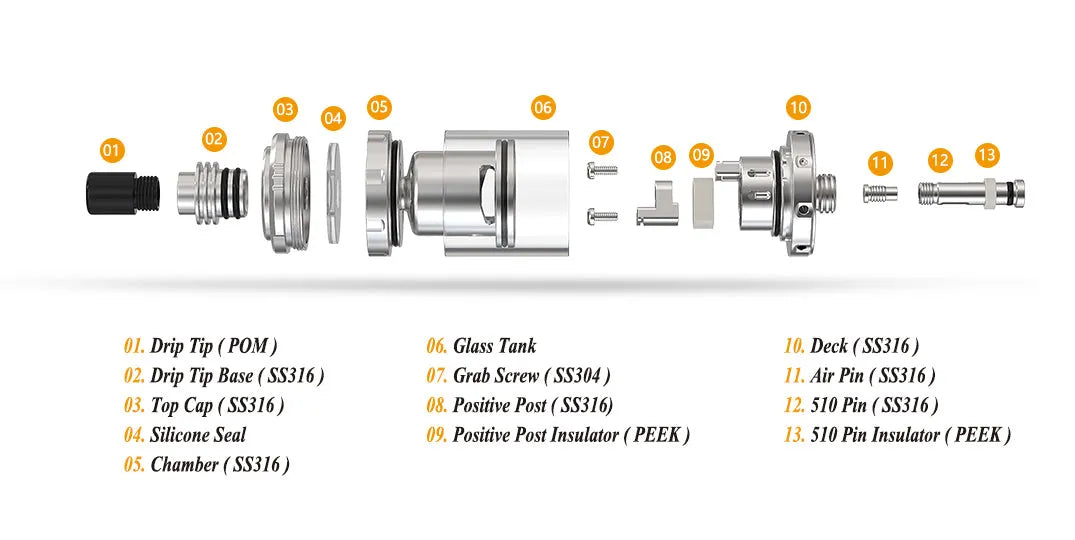 01 02 03 04 05 06 07 08 09 10 11 12 13

01. Drip Tip ( POM )
02. Drip Tip Base ( SS316 )
03. Top Cap ( SS316 )
04. Silicone Seal
05. Chamber ( SS316 )

06. Glass Tank
07. Grab Screw ( SS304 )
08. Positive Post ( SS316)
09. Positive Post Insulator ( PEEK )

10. Deck ( SS316 )
11. Air Pin ( SS316 )
12. 510 Pin ( SS316 )
13. 510 Pin Insulator ( PEEK )