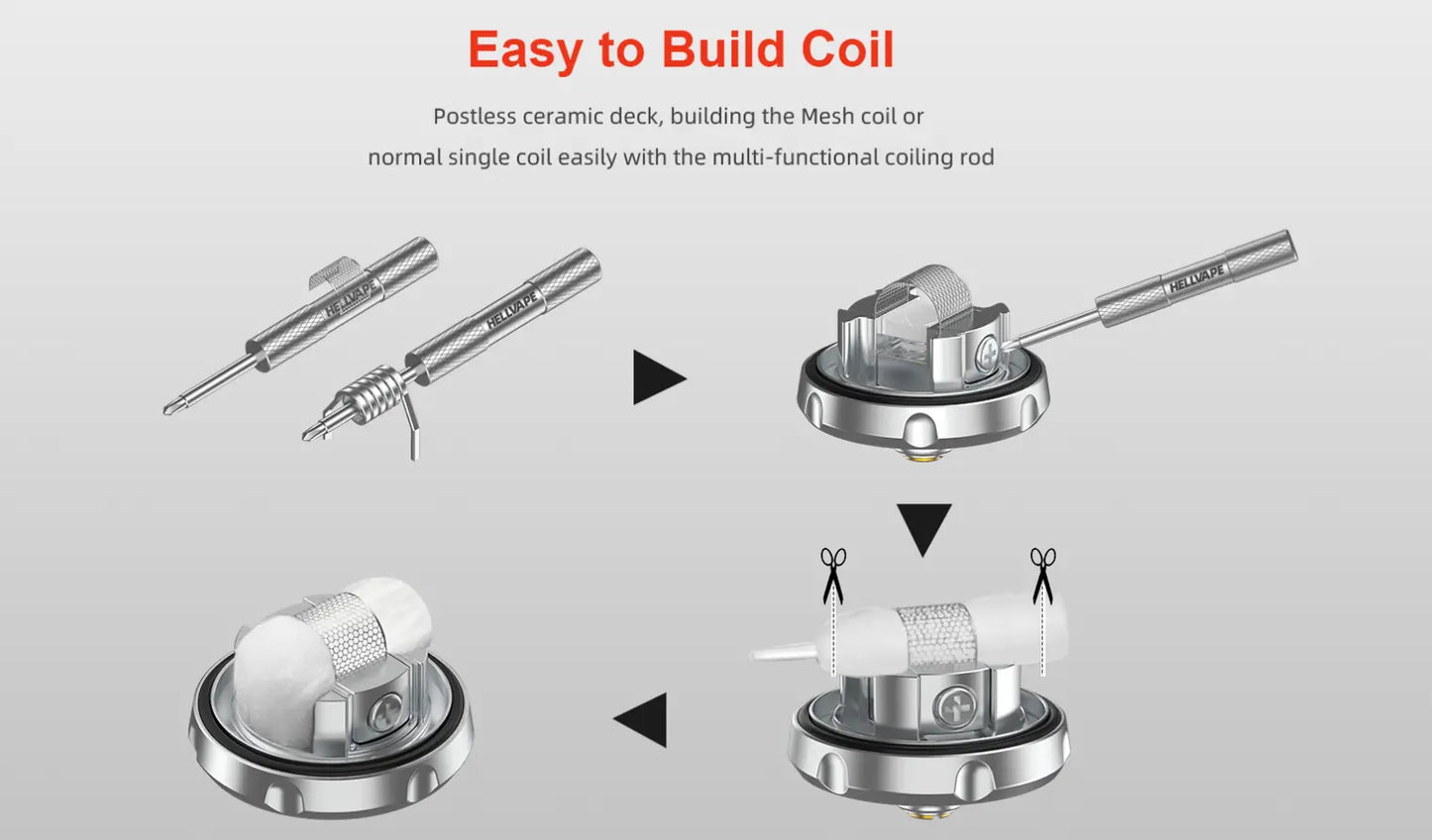 Easy to Build Coil

Postless ceramic deck, building the Mesh coil or normal single coil easily with the multi-functional coiling rod

HELLVAPE

HELLVAPE

HELLVAPE